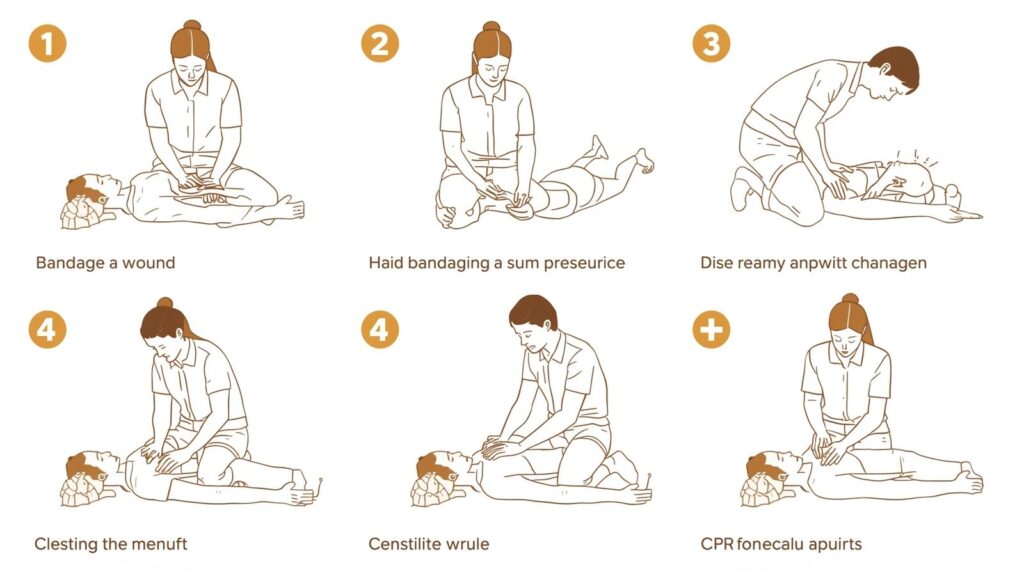 1

Bandage a wound

2

Haid bandaging a sum preseurice

3

Dise reamy anpwitt chanagen

4

Clesting the menuft

4

Censtilite wrule

+

CPR fonecalu apuirts